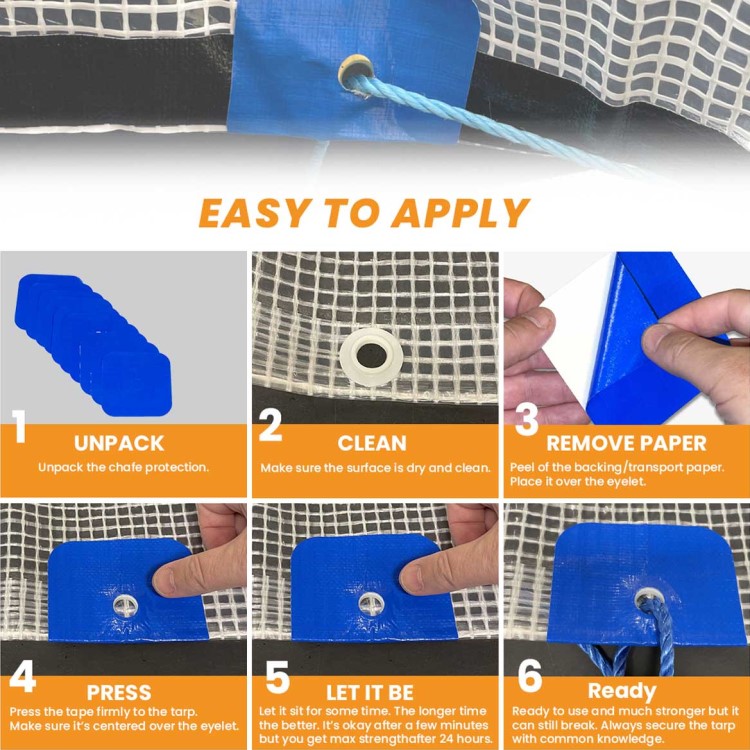 EASY TO APPLY

1
UNPACK
Unpack the chafe protection.

2
CLEAN
Make sure the surface is dry and clean.

3
REMOVE PAPER
Peel of the backing/transport paper. Place it over the eyelet.

4
PRESS
Press the tape firmly to the tarp. Make sure it's centered over the eyelet.

5
LET IT BE
Let it sit for some time. The longer time the better. It's okay after a few minutes but you get max strengthafter 24 hours.

6
Ready
Ready to use and much stronger but it can still break. Always secure the tarp with common knowledge.