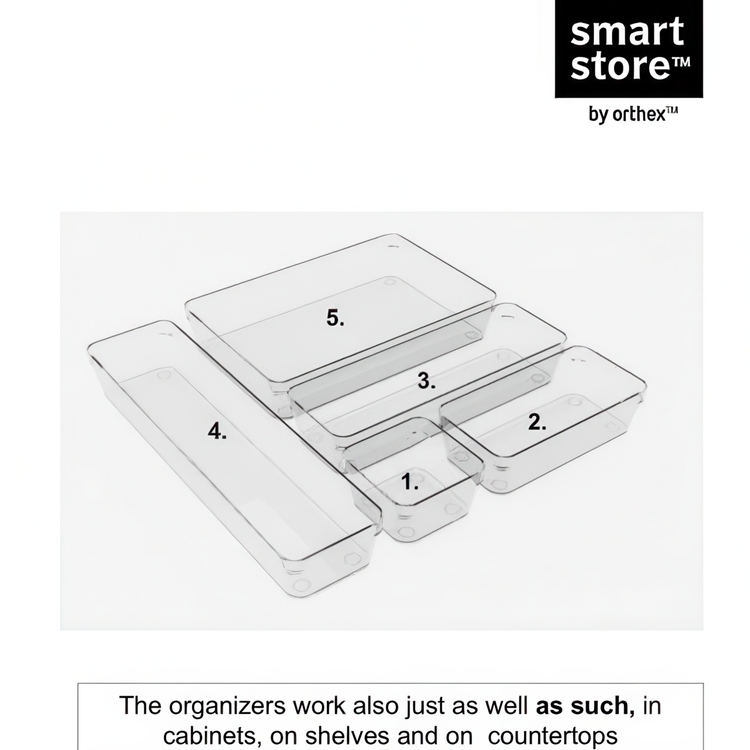 smart store™
by orthex™

5.

3.

4.

2.

1.

The organizers work also just as well as such, in cabinets, on shelves and on countertops