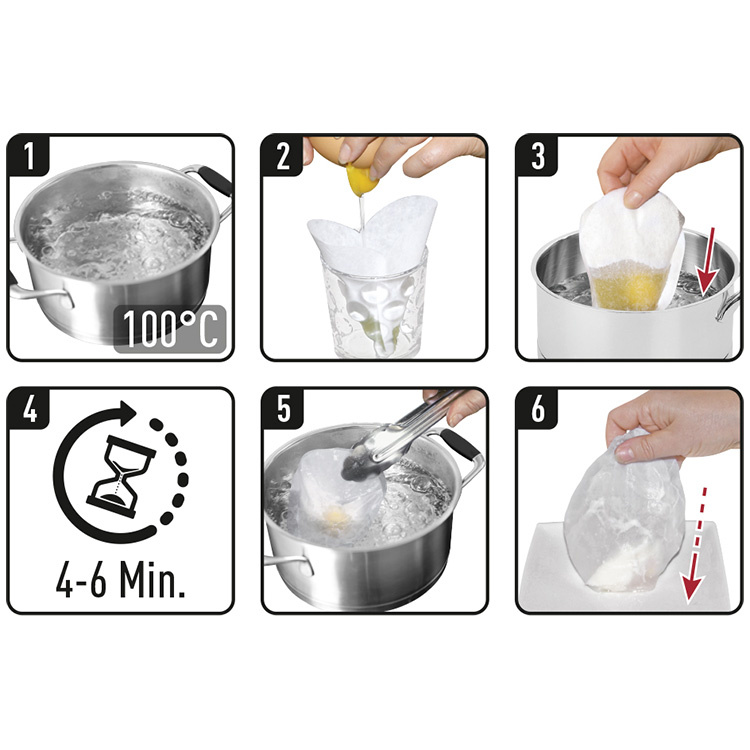 1

100°C

2

3

4

4-6 Min.

5

6