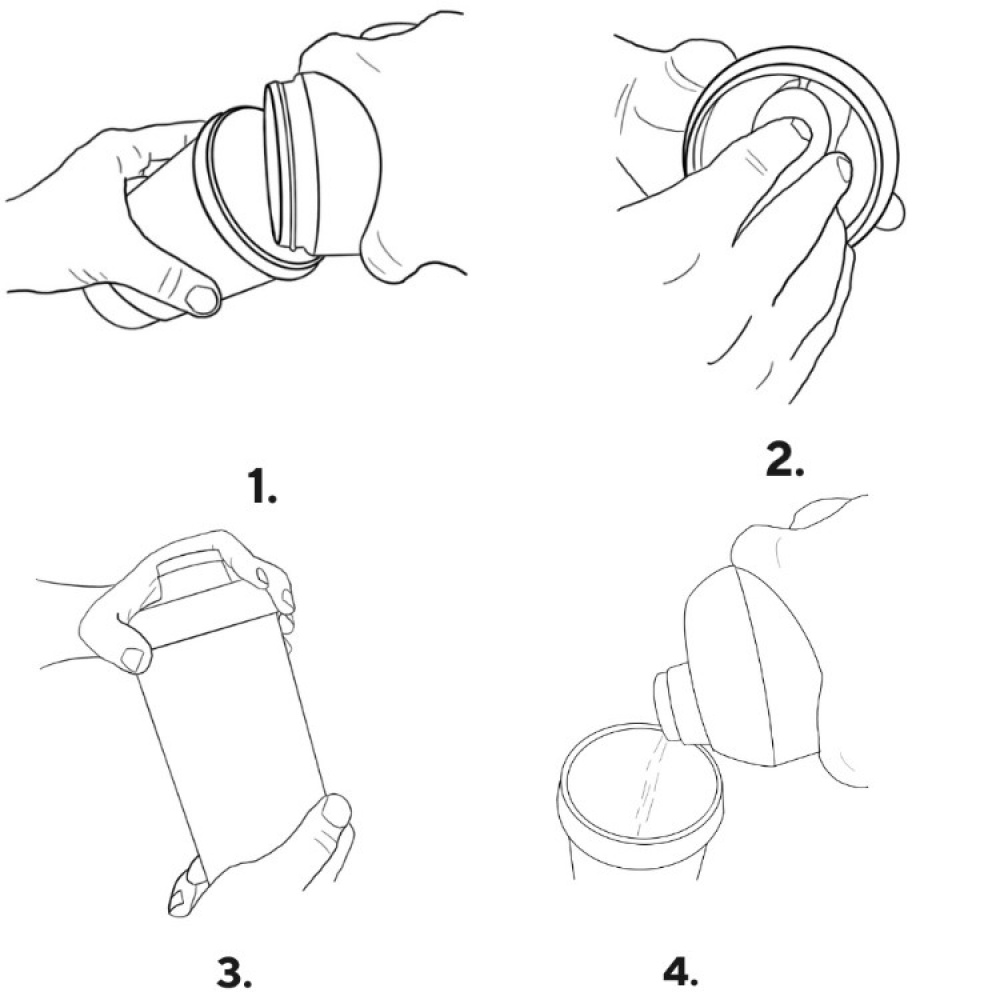 1.

2.

3.

4.