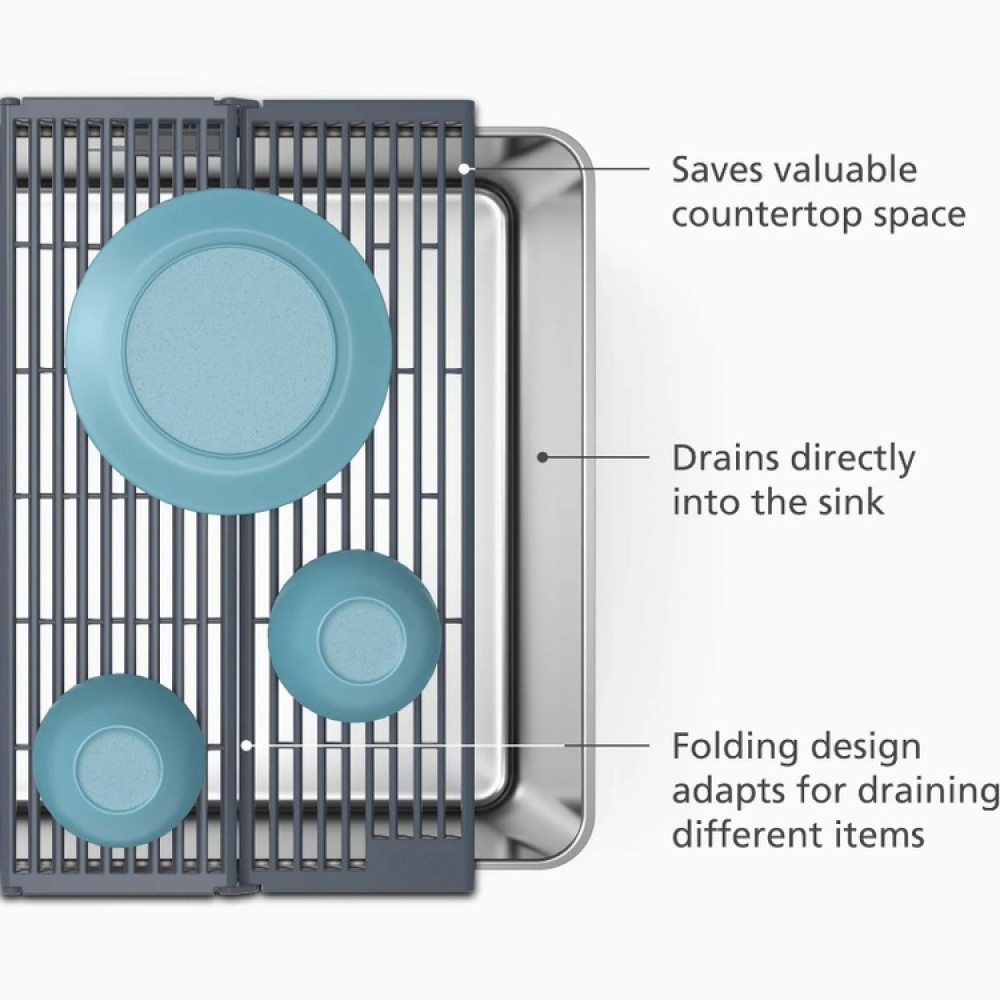 Saves valuable countertop space

Drains directly into the sink

Folding design adapts for draining different items