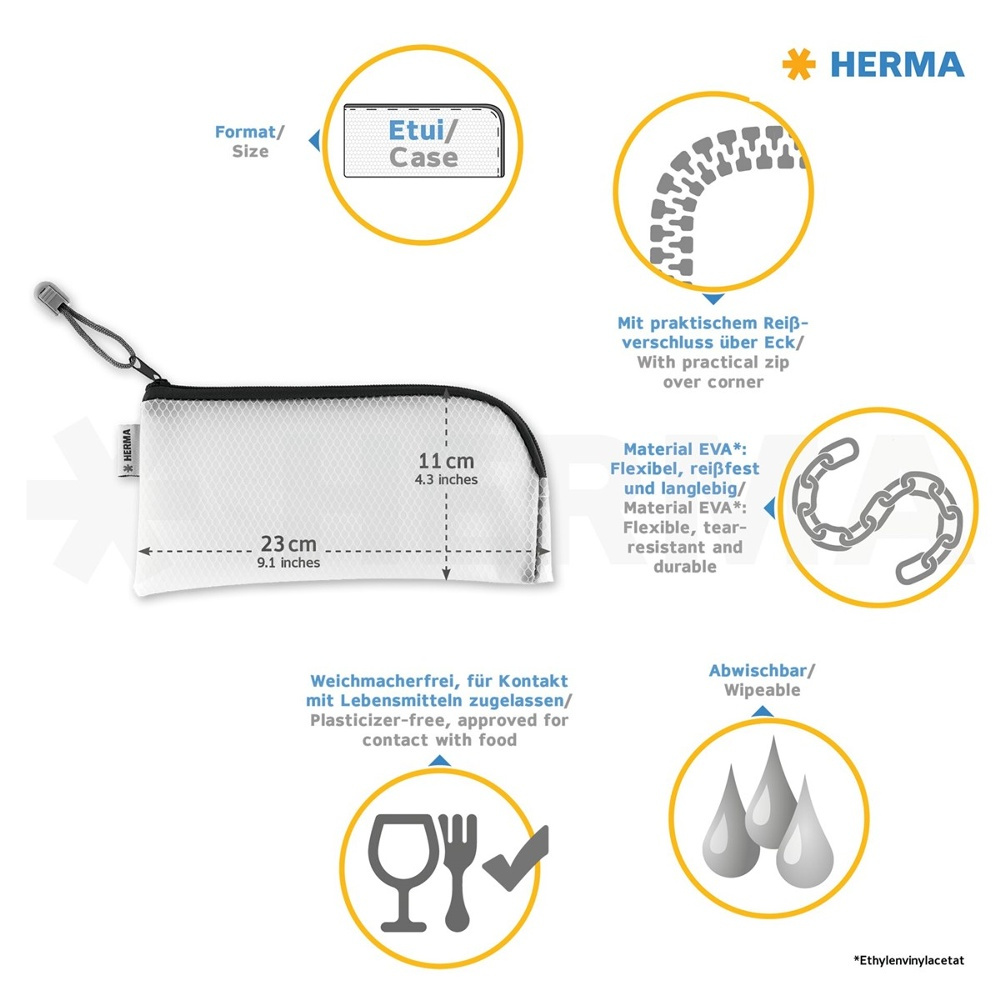 HERMA

Format/
Size

Etui/
Case

Mit praktischem Reißverschluss über Eck/
With practical zip over corner

HERMA

11 cm
4.3 inches

23 cm
9.1 inches

Material EVA*:
Flexibel, reißfest und langlebig/
Material EVA*:
Flexible, tear-resistant and durable

Weichmacherfrei, für Kontakt mit Lebensmitteln zugelassen/
Plasticizer-free, approved for contact with food

Abwischbar/
Wipeable

*Ethylenvinylacetat