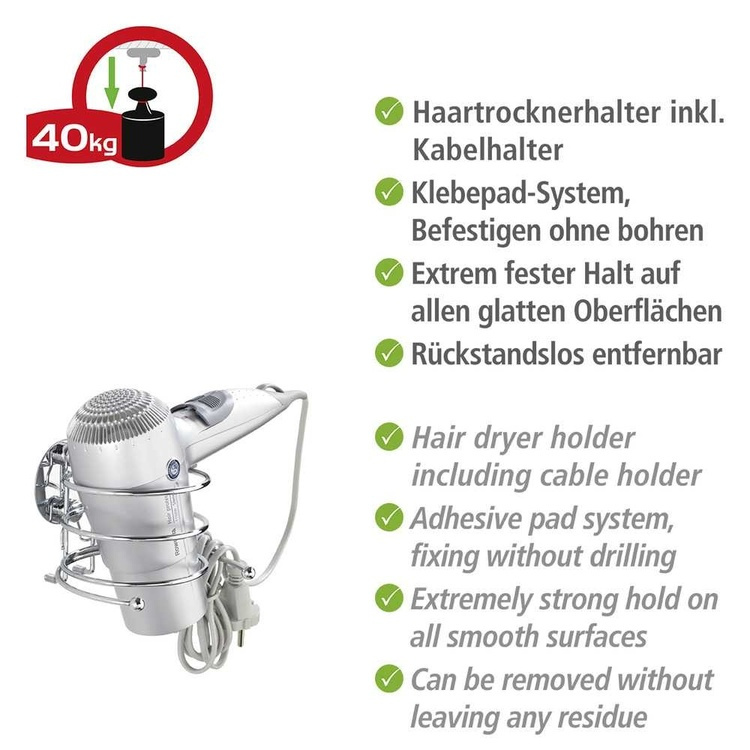 40kg

Haartrocknerhalter inkl. Kabelhalter

Klebepad-System, Befestigen ohne bohren

Extrem fester Halt auf allen glatten Oberflächen

Rückstandslos entfernbar

Hair dryer holder including cable holder

Adhesive pad system, fixing without drilling

Extremely strong hold on all smooth surfaces

Can be removed without leaving any residue