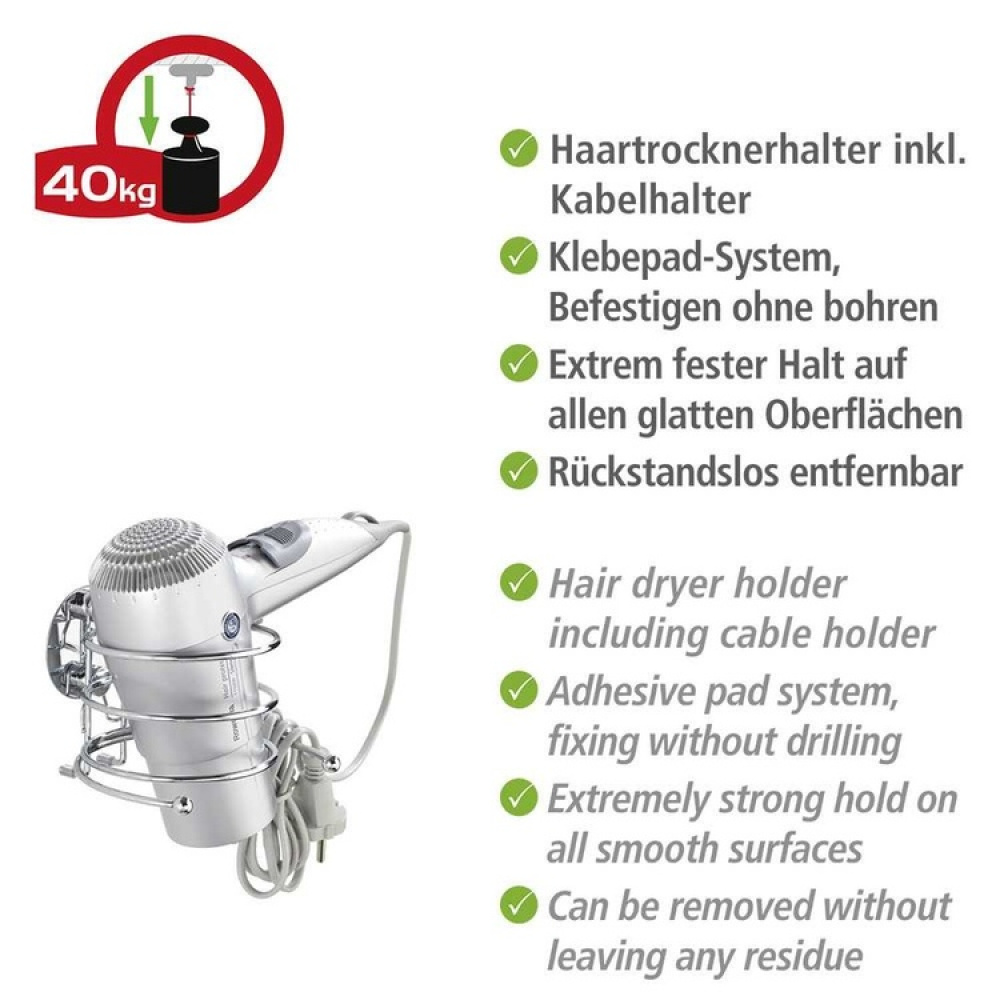 40kg

Haartrocknerhalter inkl. Kabelhalter

Klebepad-System, Befestigen ohne bohren

Extrem fester Halt auf allen glatten Oberflächen

Rückstandslos entfernbar

Hair dryer holder including cable holder

Adhesive pad system, fixing without drilling

Extremely strong hold on all smooth surfaces

Can be removed without leaving any residue