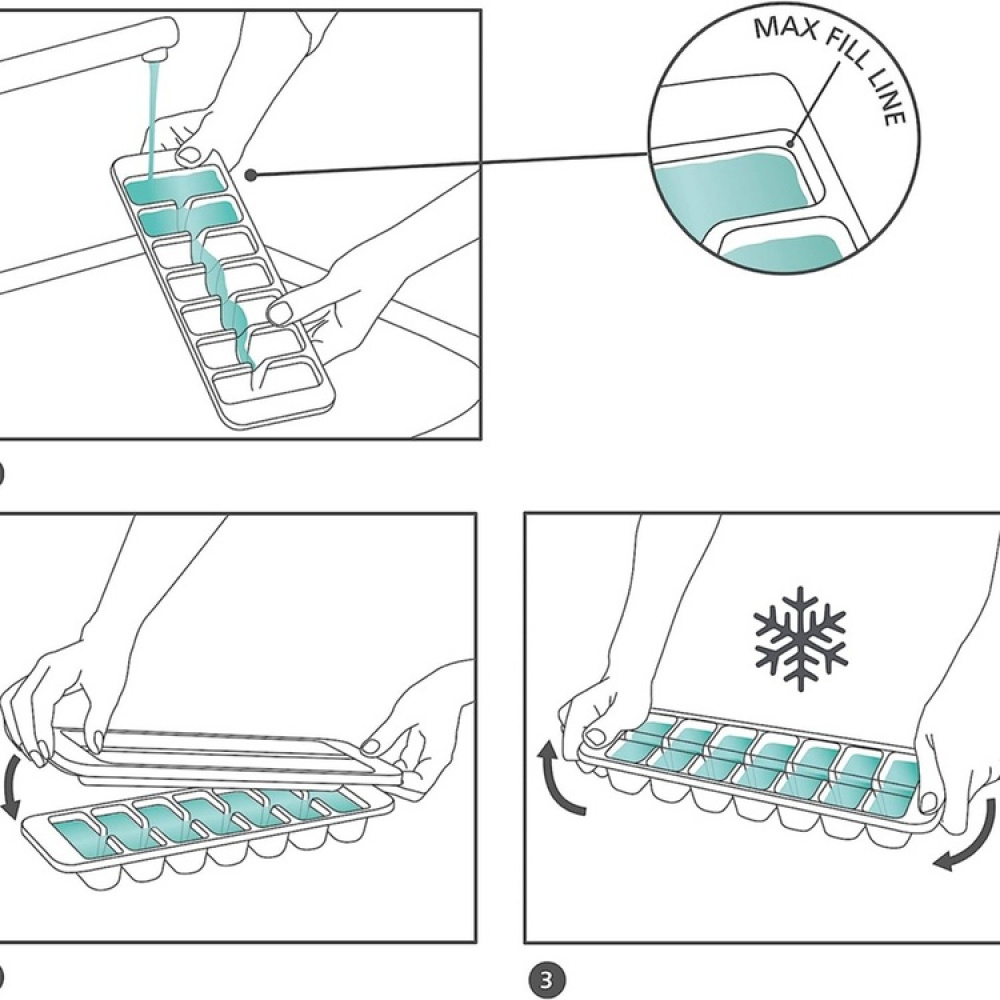 MAX FILL LINE

3