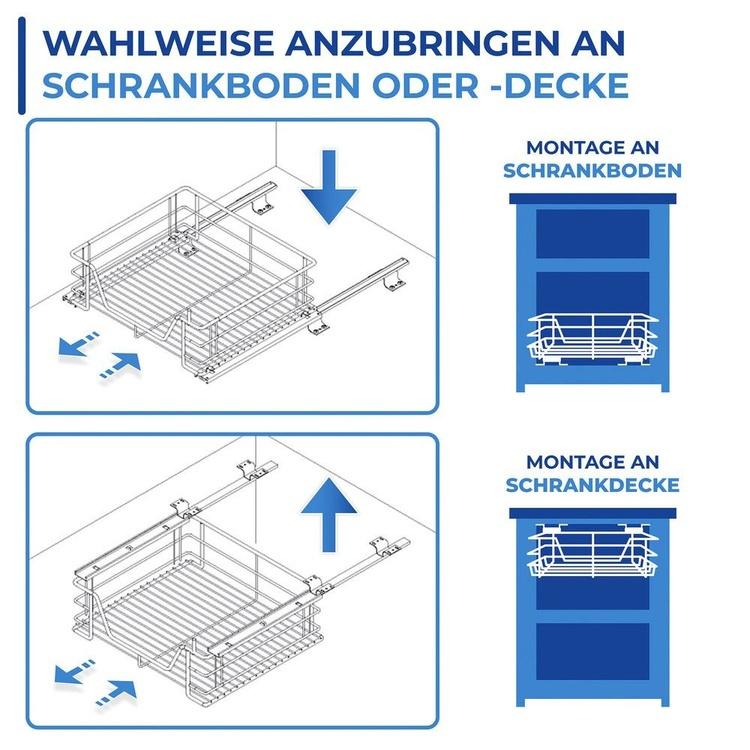 WAHLWEISE ANZUBRINGEN AN
SCHRANKBODEN ODER -DECKE

MONTAGE AN
SCHRANKBODEN

MONTAGE AN
SCHRANKDECKE